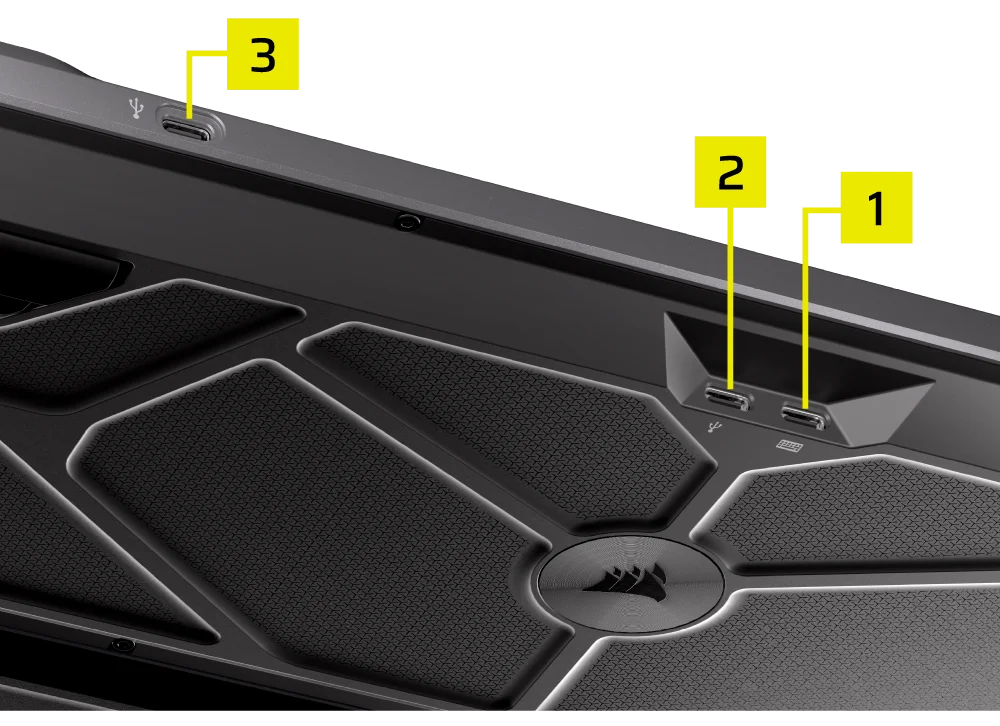 3
2
1